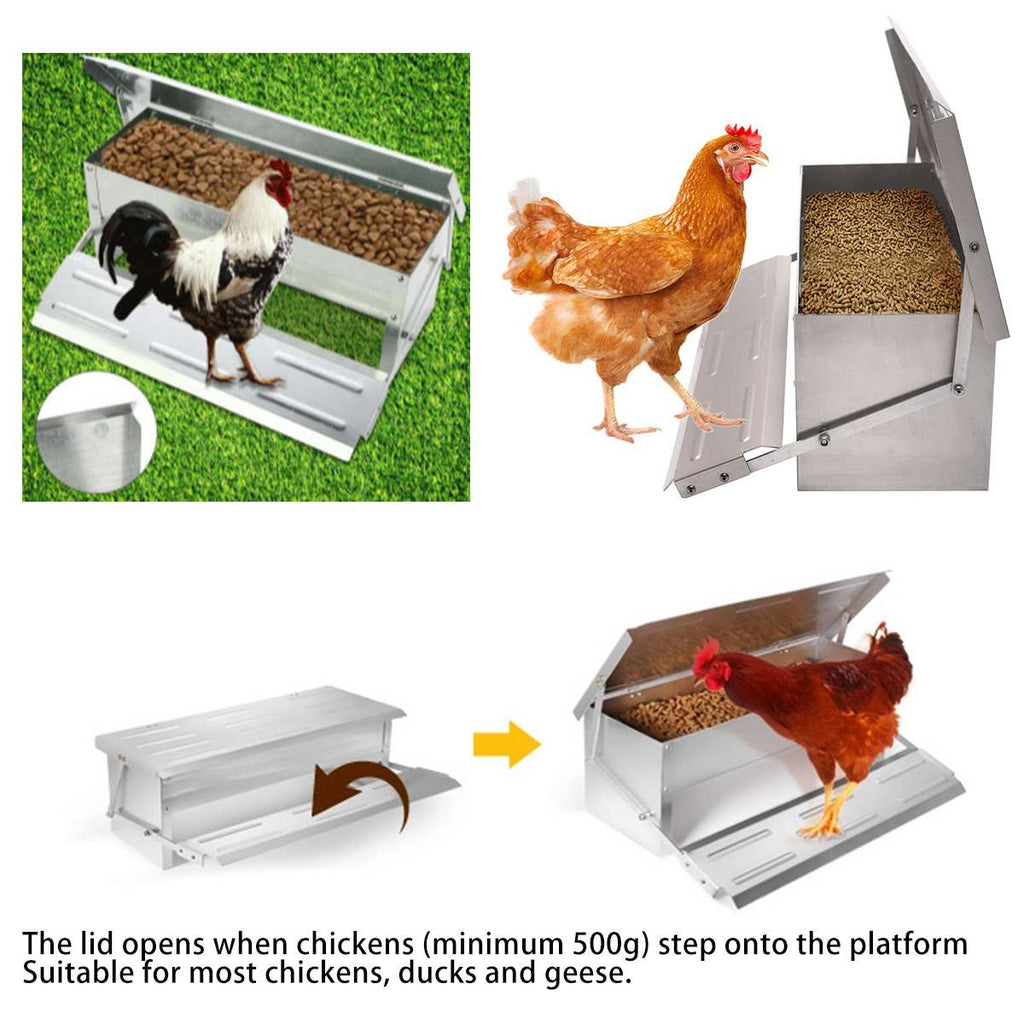 The lid opens when chickens (minimum 500g) step onto the platform
Suitable for most chickens, ducks and geese.